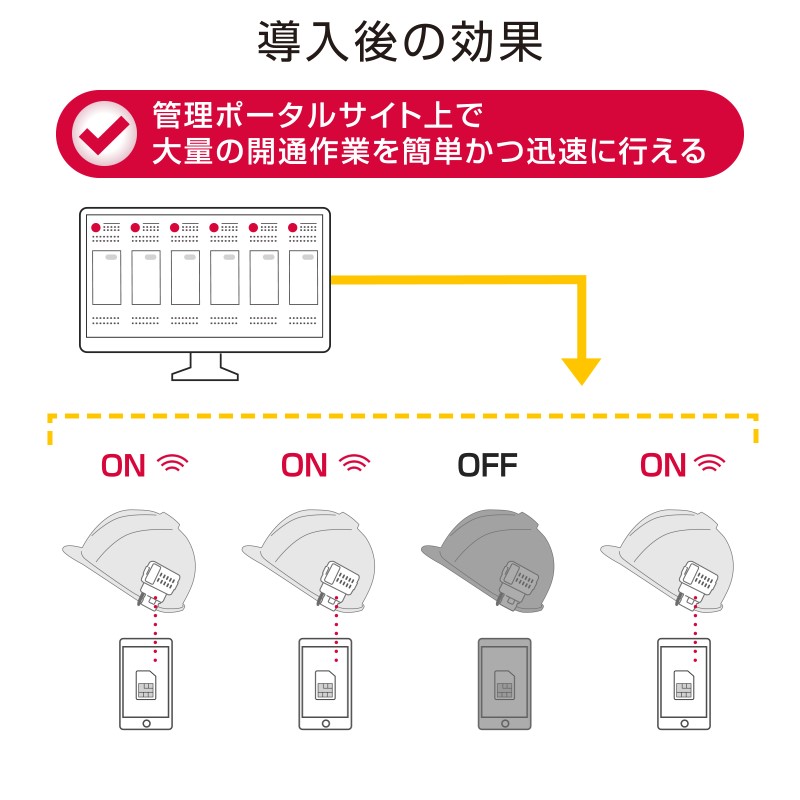 導入後の効果

管理ポータルサイト上で
大量の開通作業を簡単かつ迅速に行える

ON ON OFF ON