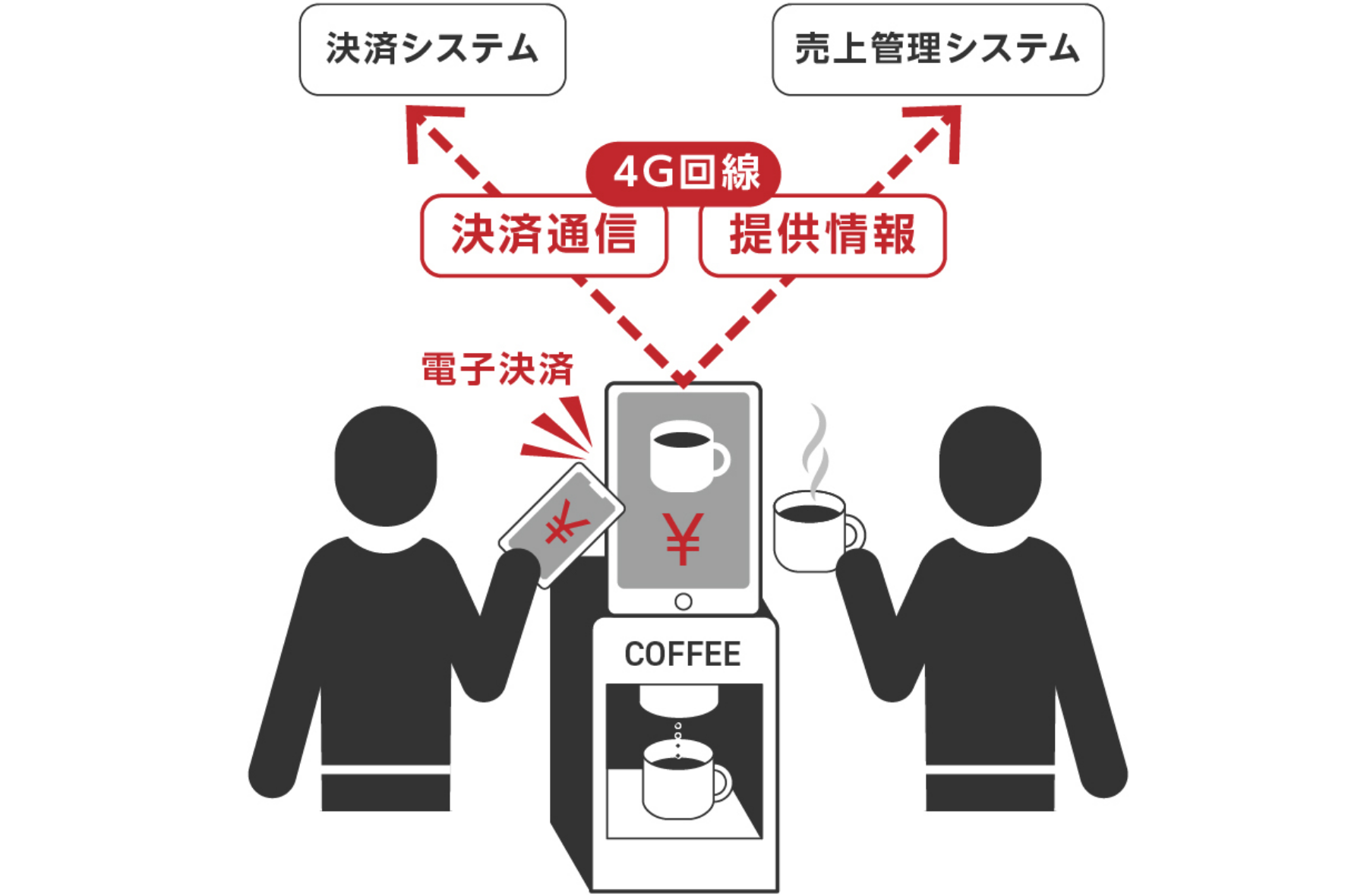 決済システム

売上管理システム

4G回線

決済通信

提供情報

電子決済

¥

¥

COFFEE