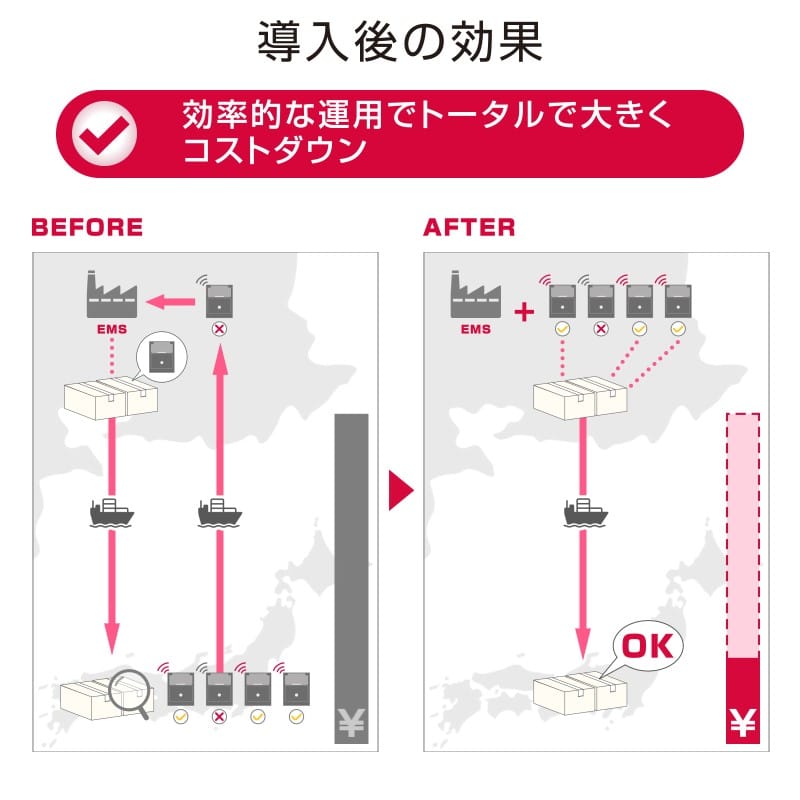 導入後の効果

効率的な運用でトータルで大きくコストダウン

BEFORE

EMS

¥

AFTER

EMS

+

OK

¥