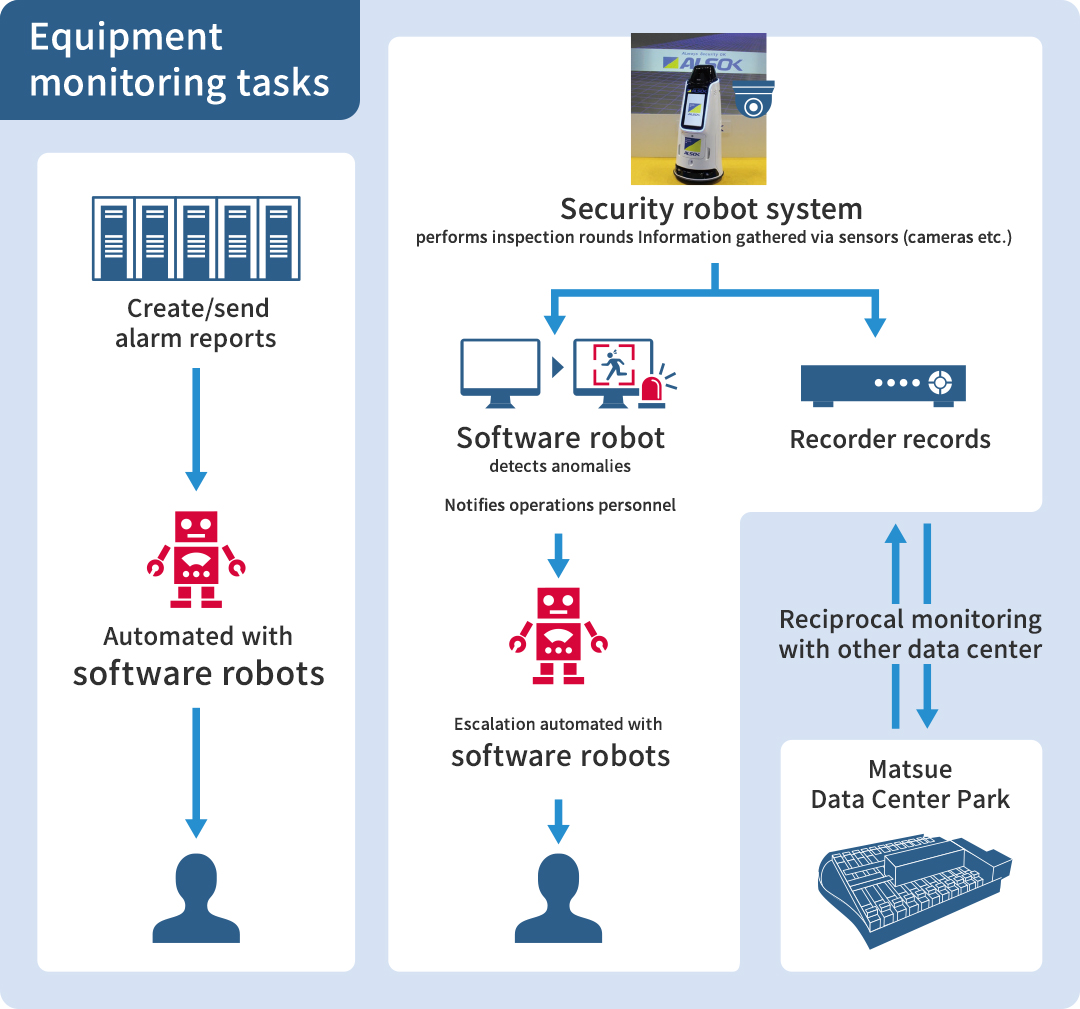 Equipment monitoring tasks

Create/send alarm reports

Automated with software robots

ALSOK

Security robot system
performs inspection rounds Information gathered via sensors (cameras etc.)

Software robot
detects anomalies

Notifies operations personnel

Escalation automated with software robots

Recorder records

Reciprocal monitoring with other data center

Matsue Data Center Park