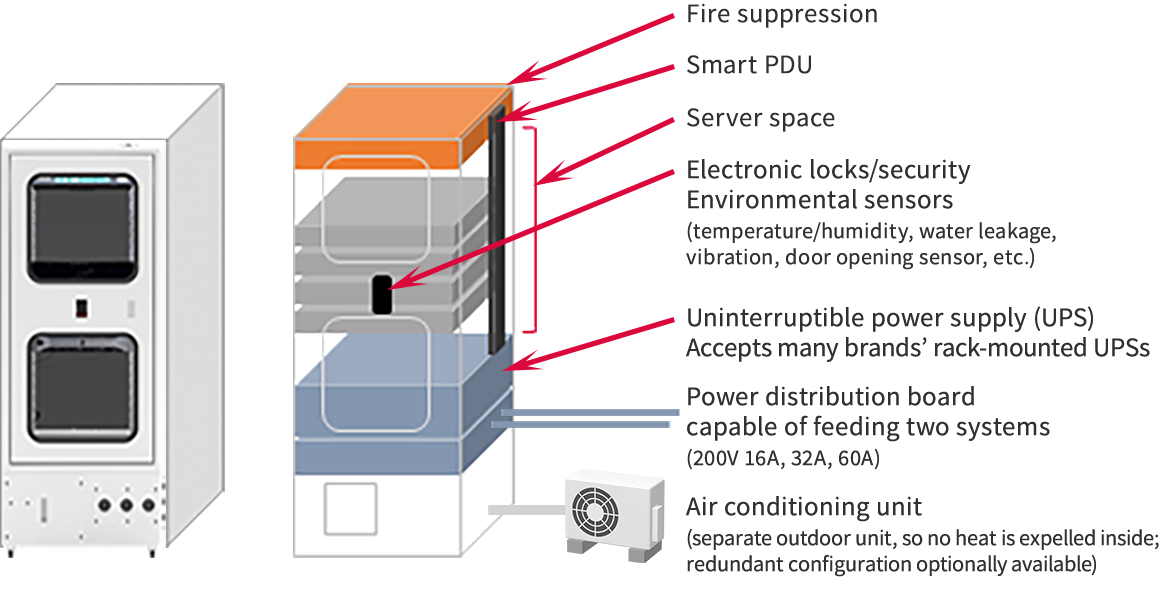 Fire suppression

Smart PDU

Server space

Electronic locks/security
Environmental sensors
(temperature/humidity, water leakage, vibration, door opening sensor, etc.)

Uninterruptible power supply (UPS)
Accepts many brands' rack-mounted UPSs

Power distribution board capable of feeding two systems
(200V 16A, 32A, 60A)

Air conditioning unit
(separate outdoor unit, so no heat is expelled inside; redundant configuration optionally available)