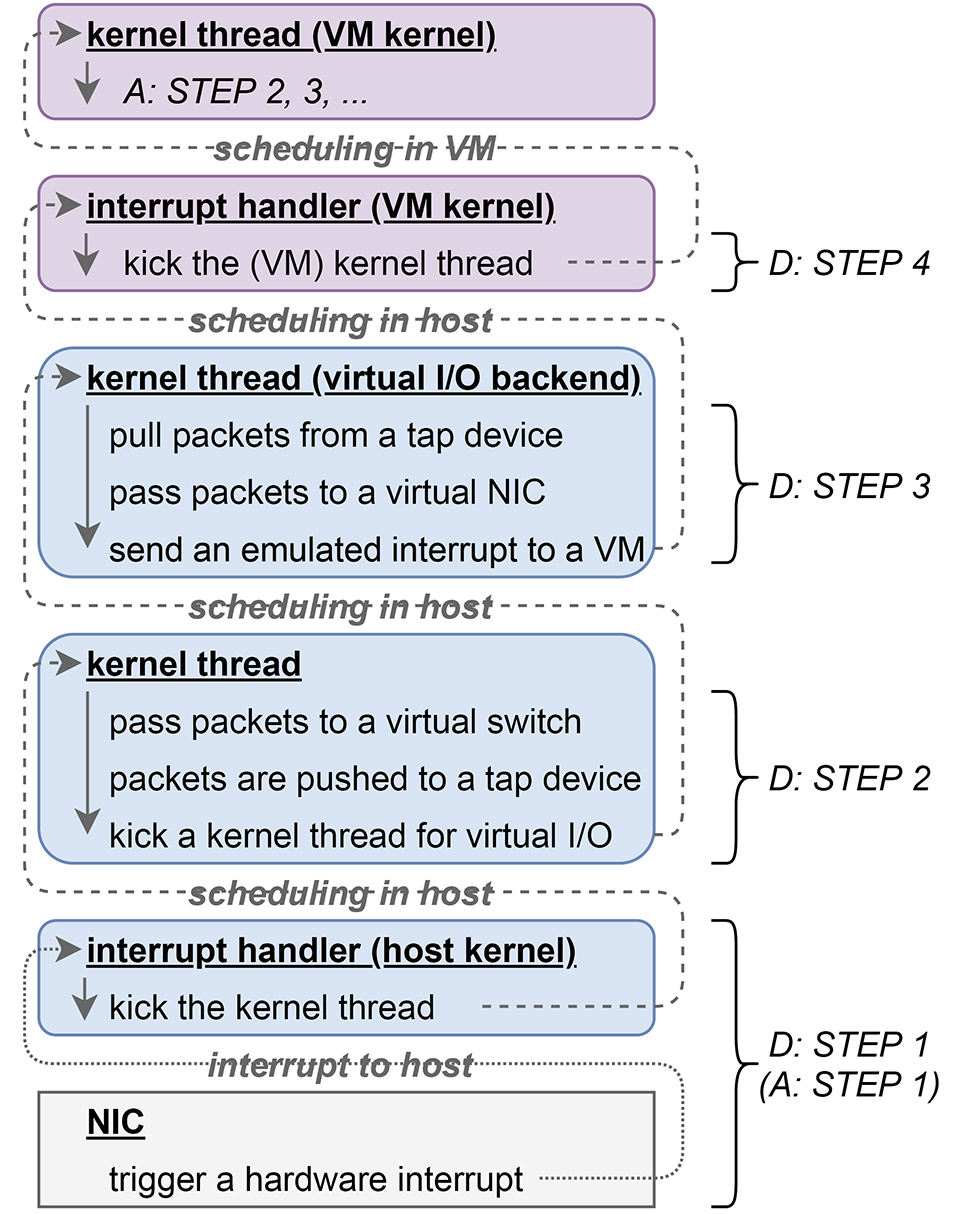 kernel thread (VM kernel)
A: STEP 2, 3, ...

scheduling in VM

interrupt handler (VM kernel)
kick the (VM) kernel thread

D: STEP 4

scheduling in host

kernel thread (virtual I/O backend)
pull packets from a tap device
pass packets to a virtual NIC
send an emulated interrupt to a VM

D: STEP 3

scheduling in host

kernel thread
pass packets to a virtual switch
packets are pushed to a tap device
kick a kernel thread for virtual I/O

D: STEP 2

scheduling in host

interrupt handler (host kernel)
kick the kernel thread

interrupt to host

NIC
trigger a hardware interrupt

D: STEP 1
(A: STEP 1)