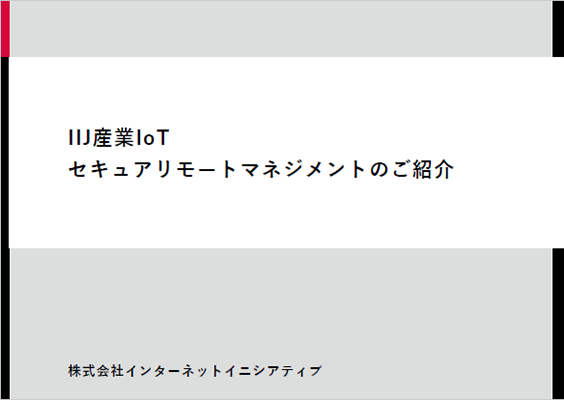 IIJ産業IoT
セキュアリモートマネジメントのご紹介

株式会社インターネットイニシアティブ